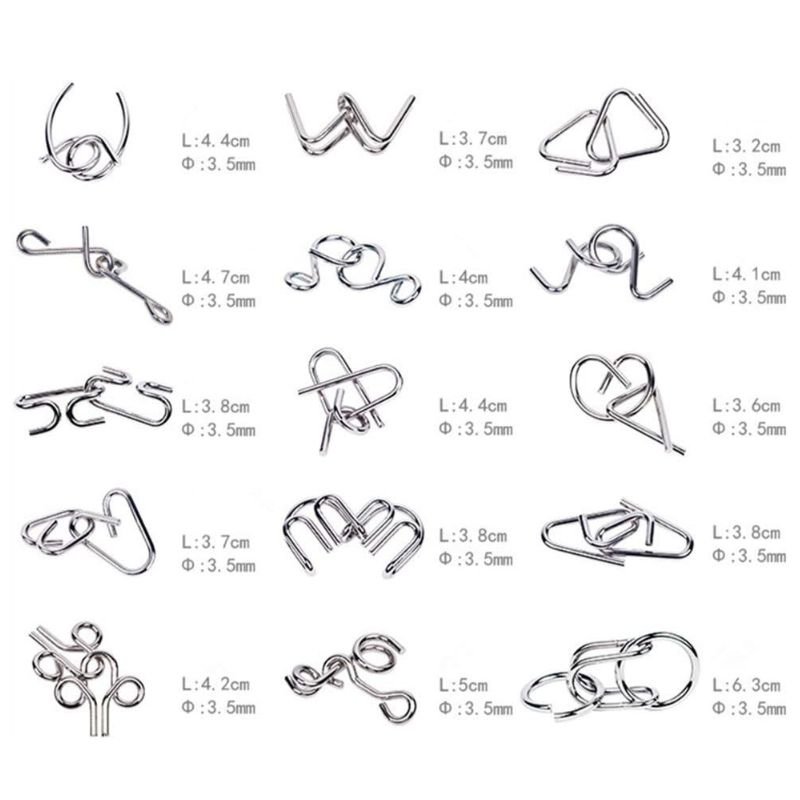 L:4.4cm
Φ:3.5mm

L:3.7cm
Φ:3.5mm

L:3.2cm
Φ:3.5mm

L:4.7cm
Φ:3.5mm

L:4cm
Φ:3.5mm

L:4.1cm
Φ:3.5mm

L:3.8cm
Φ:3.5mm

L:4.4cm
Φ:3.5mm

L:3.6cm
Φ:3.5mm

L:3.7cm
Φ:3.5mm

L:3.8cm
Φ:3.5mm

L:3.8cm
Φ:3.5mm

L:4.2cm
Φ:3.5mm

L:5cm
Φ:3.5mm

L:6.3cm
Φ:3.5mm