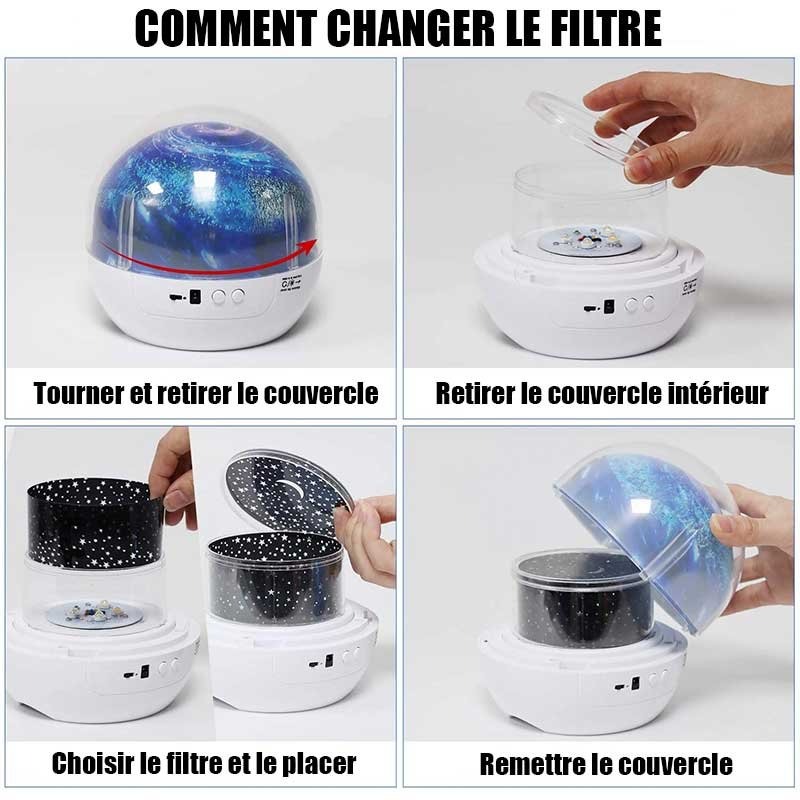 COMMENT CHANGER LE FILTRE

Tourner et retirer le couvercle

Retirer le couvercle intérieur

Choisir le filtre et le placer

Remettre le couvercle